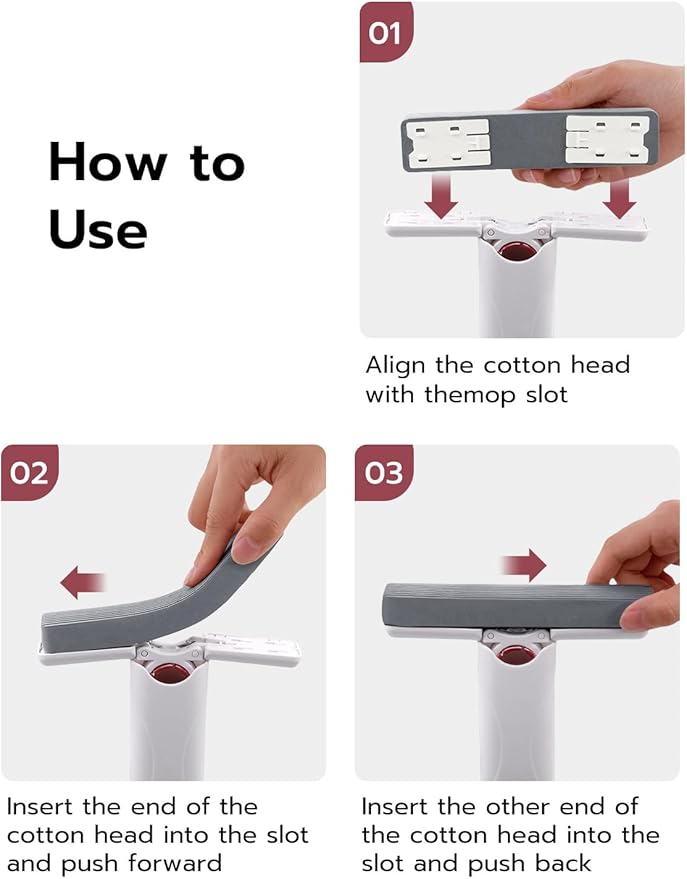 How to Use

01

Align the cotton head with themop slot

02

Insert the end of the cotton head into the slot and push forward

03

Insert the other end of the cotton head into the slot and push back